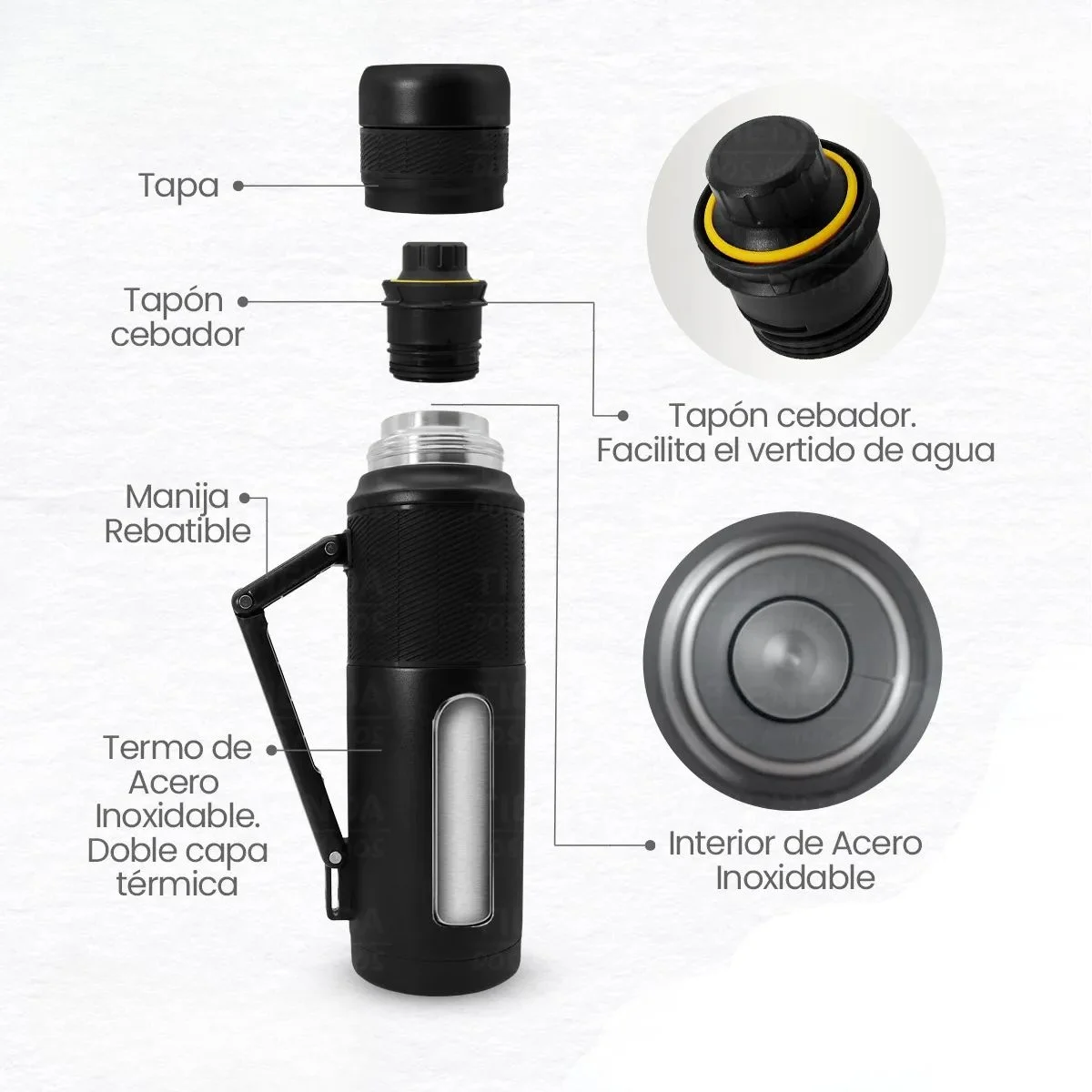 Tapa

Tapón cebador

Tapón cebador. Facilita el vertido de agua

Manija Rebatible

Termo de Acero Inoxidable. Doble capa térmica

Interior de Acero Inoxidable