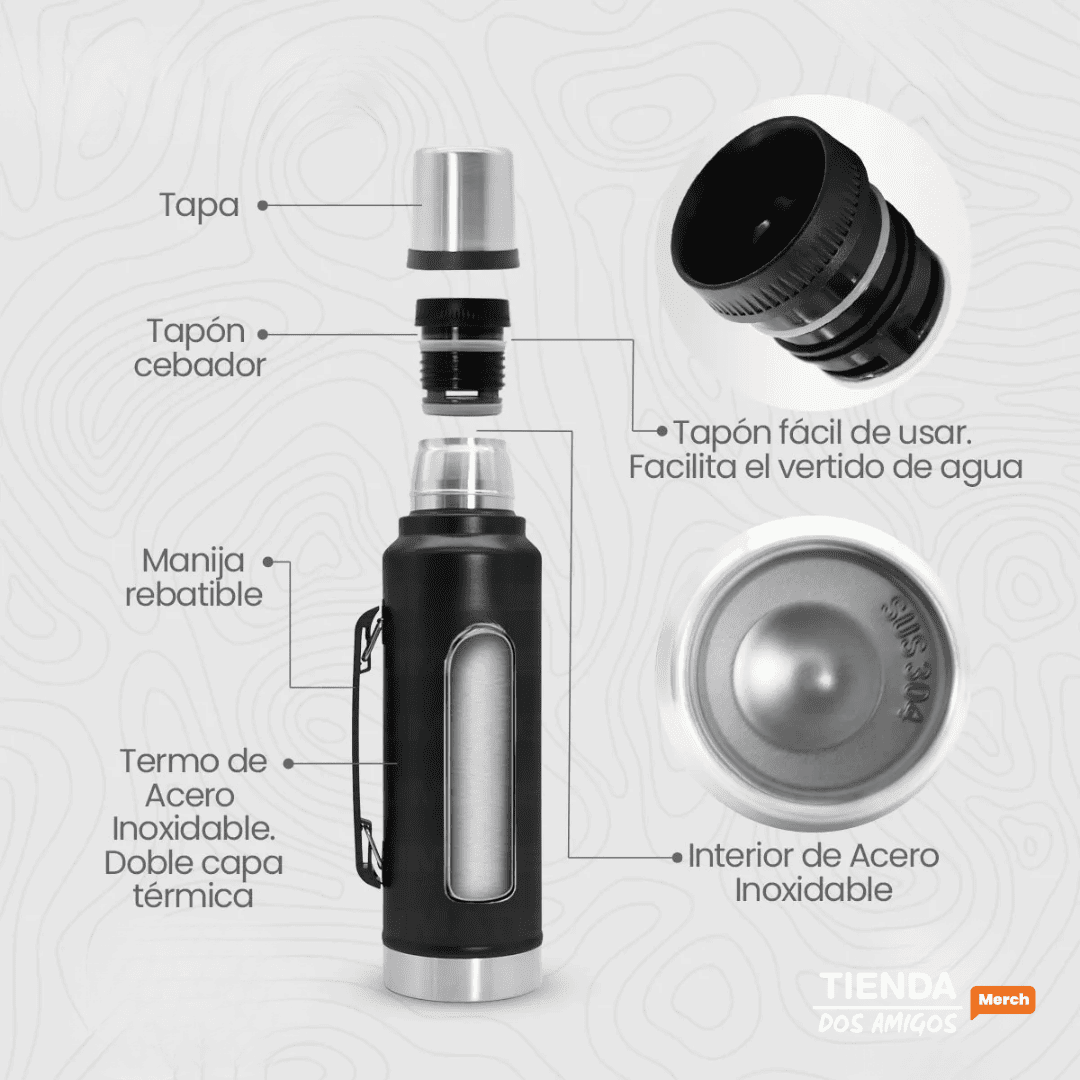 Tapa

Tapón cebador

Tapón fácil de usar. Facilita el vertido de agua

Manija rebatible

SUS 304

Termo de Acero Inoxidable. Doble capa térmica

Interior de Acero Inoxidable

TIENDA DOS AMIGOS Merch